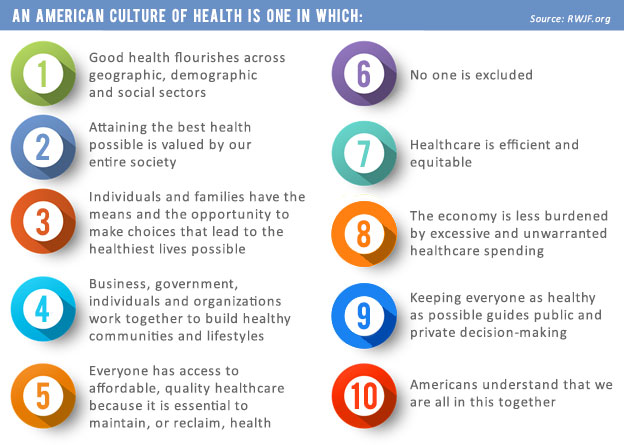 AN AMERICAN CULTURE OF HEALTH IS ONE IN WHICH:

Source: RWJF.org

1

Good health flourishes across geographic, demographic and social sectors

2

Attaining the best health possible is valued by our entire society

3

Individuals and families have the means and the opportunity to make choices that lead to the healthiest lives possible

4

Business, government, individuals and organizations work together to build healthy communities and lifestyles

5

Everyone has access to affordable, quality healthcare because it is essential to maintain, or reclaim, health

6

No one is excluded

7

Healthcare is efficient and equitable

8

The economy is less burdened by excessive and unwarranted healthcare spending

9

Keeping everyone as healthy as possible guides public and private decision-making

10

Americans understand that we are all in this together